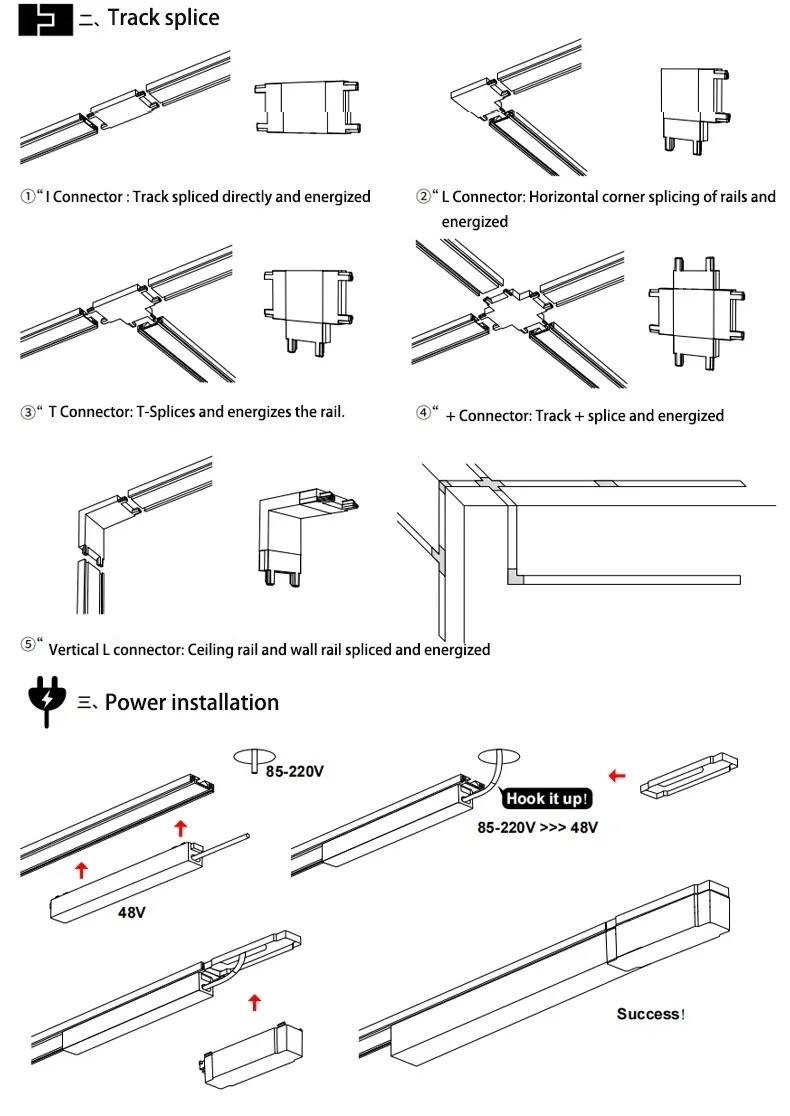 二、Track splice

①“ I Connector : Track spliced directly and energized

②“ L Connector: Horizontal corner splicing of rails and energized

③“ T Connector: T-Splices and energizes the rail.

④“ + Connector: Track + splice and energized

⑤“ Vertical L connector: Ceiling rail and wall rail spliced and energized

三、Power installation

85-220V

48V

Hook it up!

85-220V >>> 48V

Success!