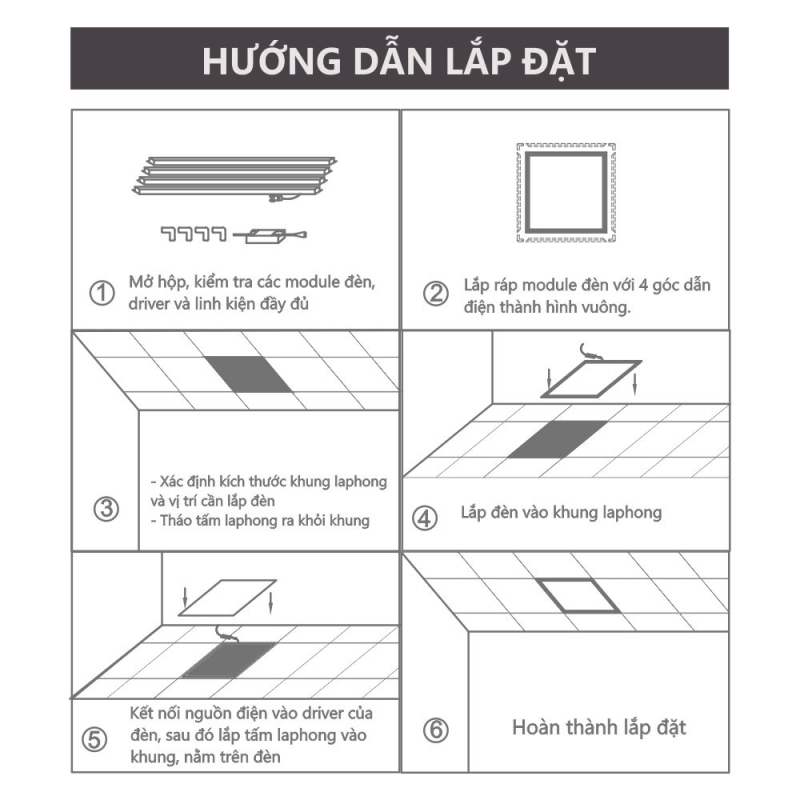 HƯỚNG DẪN LẮP ĐẶT

① Mở hộp, kiểm tra các module đèn, driver và linh kiện đầy đủ

② Lắp ráp module đèn với 4 góc dẫn điện thành hình vuông.

③ - Xác định kích thước khung laphong và vị trí cần lắp đèn
- Tháo tấm laphong ra khỏi khung

④ Lắp đèn vào khung laphong

⑤ Kết nối nguồn điện vào driver của đèn, sau đó lắp tấm laphong vào khung, nằm trên đèn

⑥ Hoàn thành lắp đặt